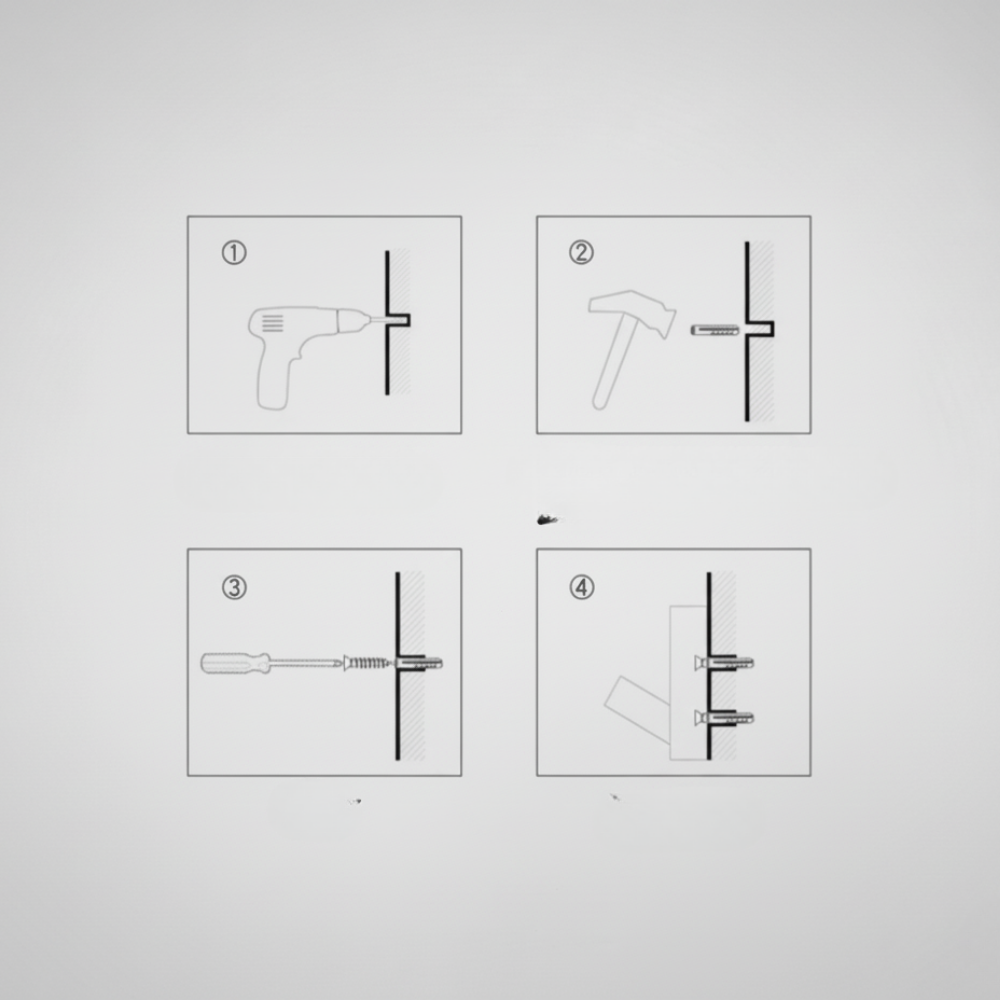 ①

②

③

④